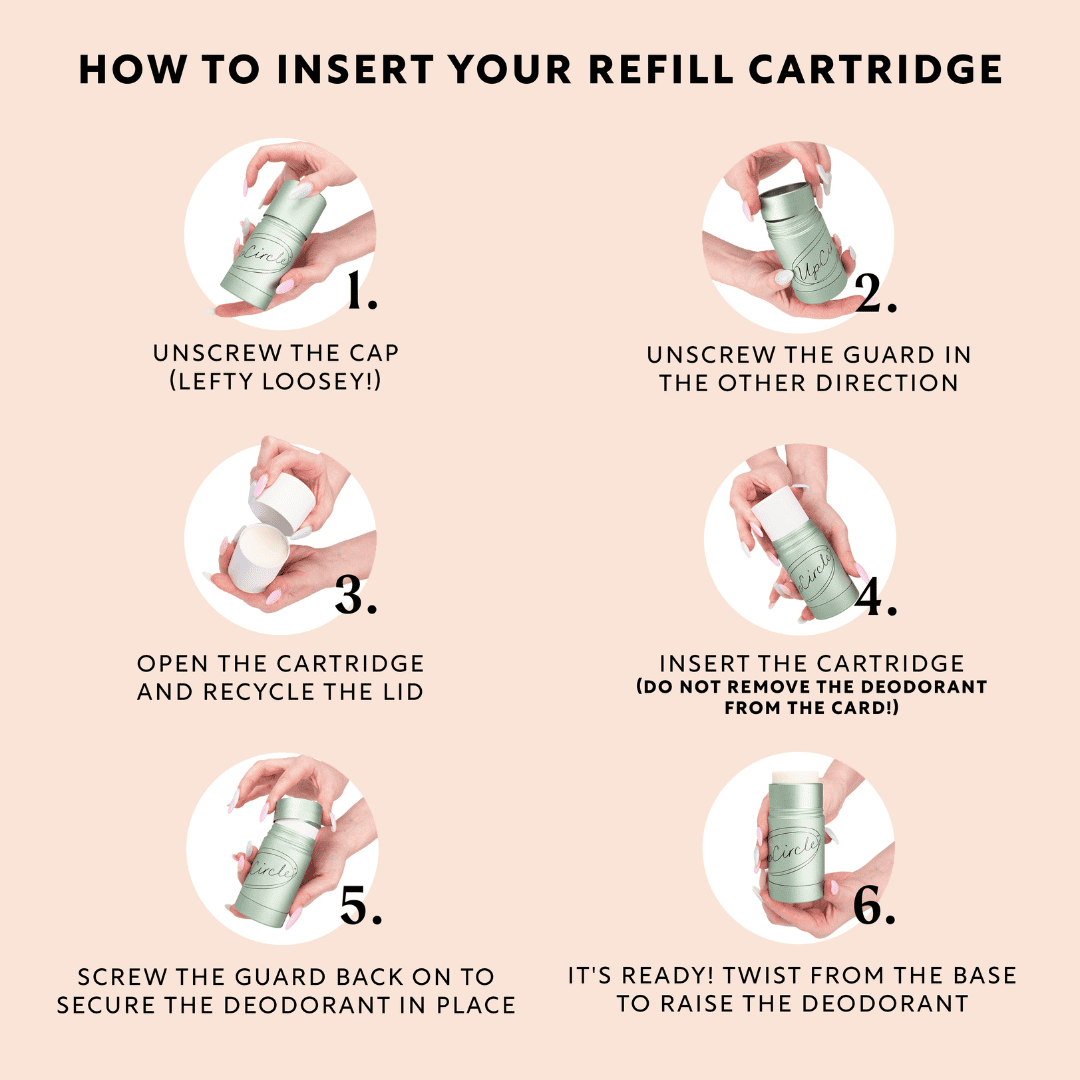 HOW TO INSERT YOUR REFILL CARTRIDGE

Circle
1.
UNSCREW THE CAP (LEFTY LOOSEY!)

UpCi
2.
UNSCREW THE GUARD IN THE OTHER DIRECTION

3.
OPEN THE CARTRIDGE AND RECYCLE THE LID

Circle
4.
INSERT THE CARTRIDGE
(DO NOT REMOVE THE DEODORANT FROM THE CARD!)

Circle
5.
SCREW THE GUARD BACK ON TO SECURE THE DEODORANT IN PLACE

Circle
6.
IT'S READY! TWIST FROM THE BASE TO RAISE THE DEODORANT